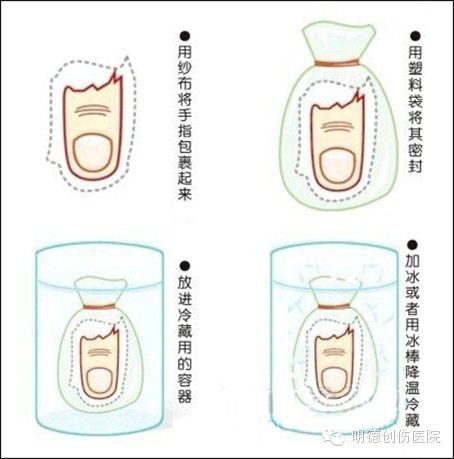 ●用纱布将手指包裹起来

●用塑料袋将其密封

●放进冷藏用的容器

●加冰或者用冰棒降温冷藏

明德创伤医院